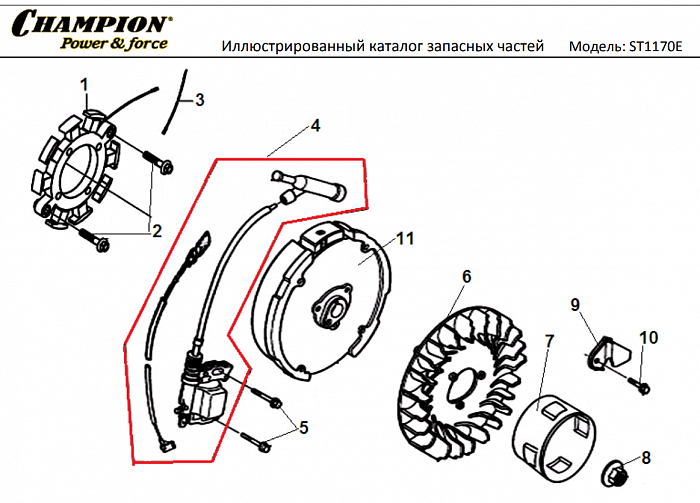 CHAMPION®
Power & force

Иллюстрированный каталог запасных частей Модель: ST1170E

1
3
4
2
11
6
9
10
7
5
8