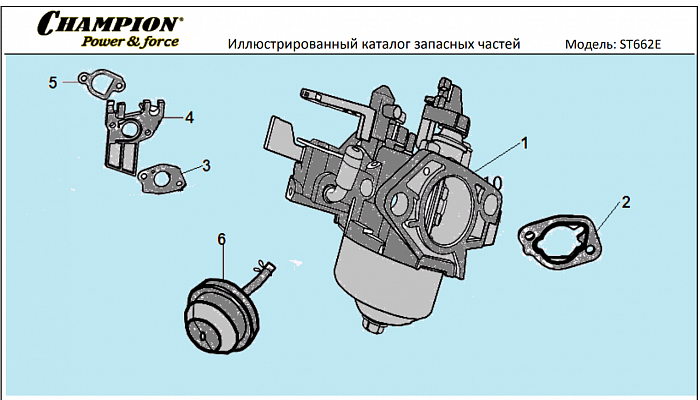 CHAMPION®
Power & force

Иллюстрированный каталог запасных частей

Модель: ST662E

5
4
3
1
10
2
6