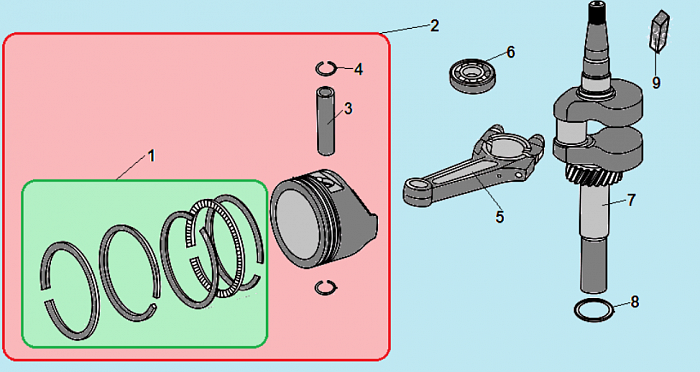 2
4
6
9
3
1
5
7
8