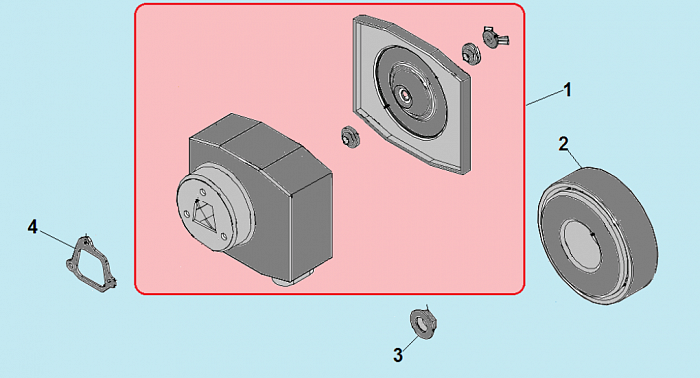 1
2
4
3