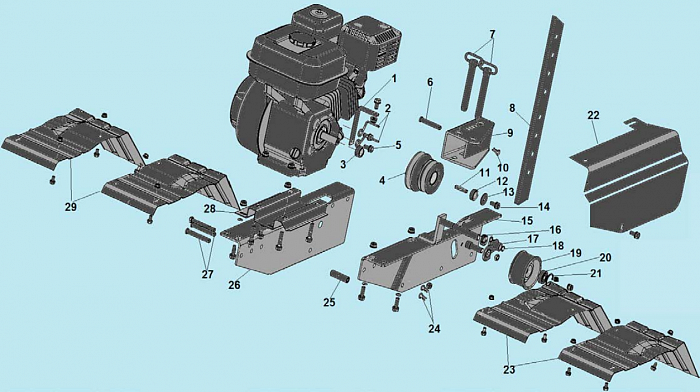 1
2
3
4
5
6
7
8
9
10
11
12
13
14
15
16
17
18
19
20
21
22
23
24
25
26
27
28
29