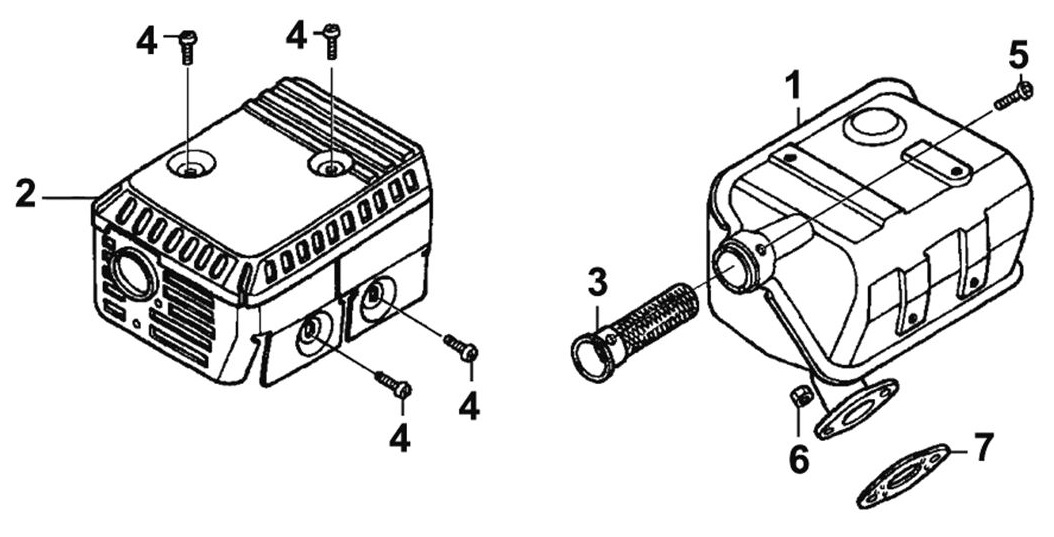 4
4
2
4
4
1
5
3
6
7